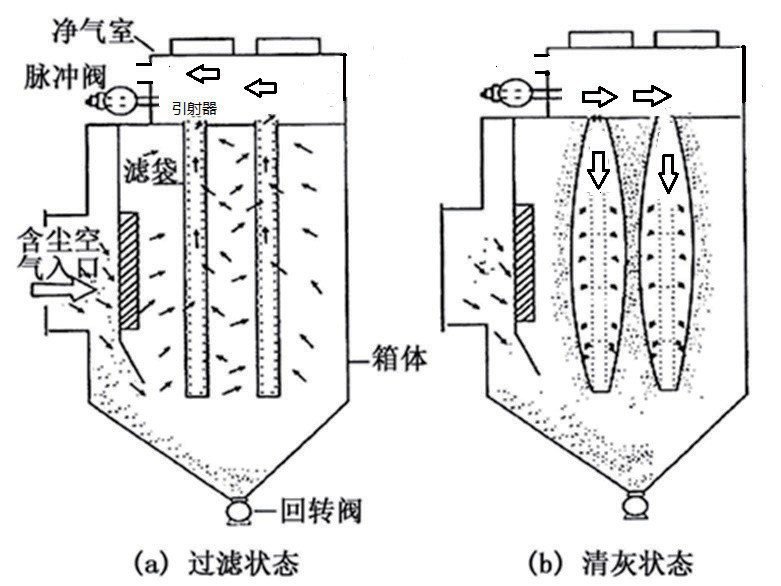 净气室
脉冲阀
引射器
滤袋
含尘空气入口
箱体
回转阀
(a) 过滤状态
(b) 清灰状态